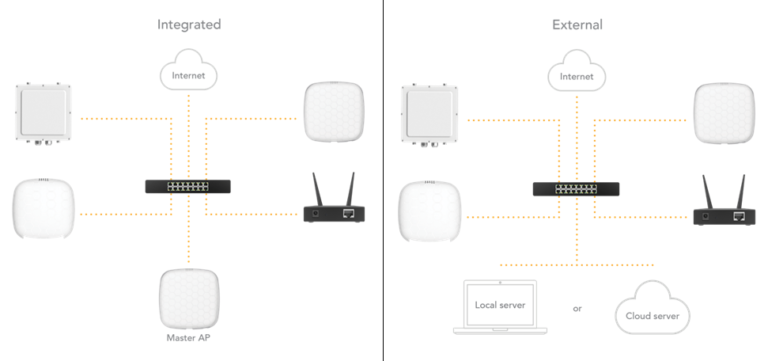 Integrated

Internet

Master AP

External

Internet

Local server

or

Cloud server