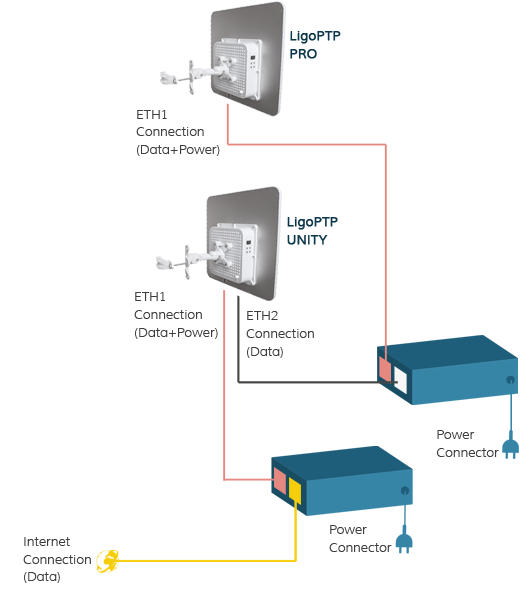 LigoPTP
PRO

ETH1
Connection
(Data+Power)

LigoPTP
UNITY

ETH1
Connection
(Data+Power)

ETH2
Connection
(Data)

Power
Connector

Power
Connector

Internet
Connection
(Data)